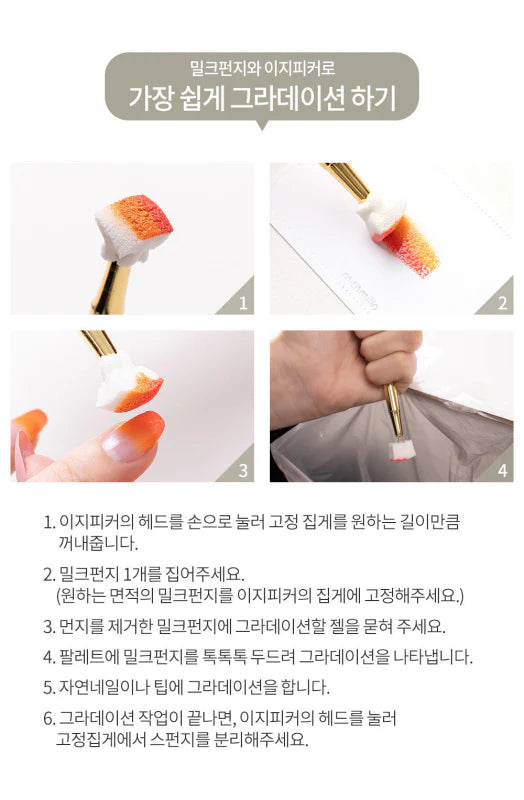 밀크펀지와 이지피커로
가장 쉽게 그라데이션 하기

1

2

3

4

1. 이지피커의 헤드를 손으로 눌러 고정 집게를 원하는 길이만큼 꺼내줍니다.

2. 밀크펀지 1개를 집어주세요.
(원하는 면적의 밀크펀지를 이지피커의 집게에 고정해주세요.)

3. 먼지를 제거한 밀크펀지에 그라데이션할 젤을 묻혀 주세요.

4. 팔레트에 밀크펀지를 톡톡톡 두드려 그라데이션을 나타냅니다.

5. 자연네일이나 팁에 그라데이션을 합니다.

6. 그라데이션 작업이 끝나면, 이지피커의 헤드를 눌러 고정집게에서 스펀지를 분리해주세요.